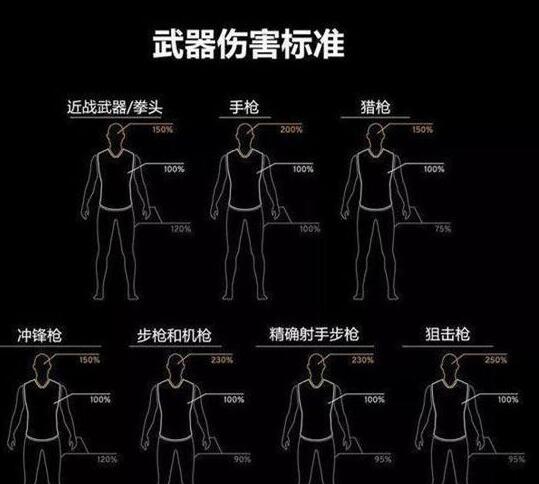 武器伤害标准

近战武器/拳头
150%
100%
120%

手枪
200%
100%
100%

猎枪
150%
100%
75%

冲锋枪
150%
100%
120%

步枪和机枪
230%
100%
90%

精确射手步枪
230%
100%
95%

狙击枪
250%
100%
95%